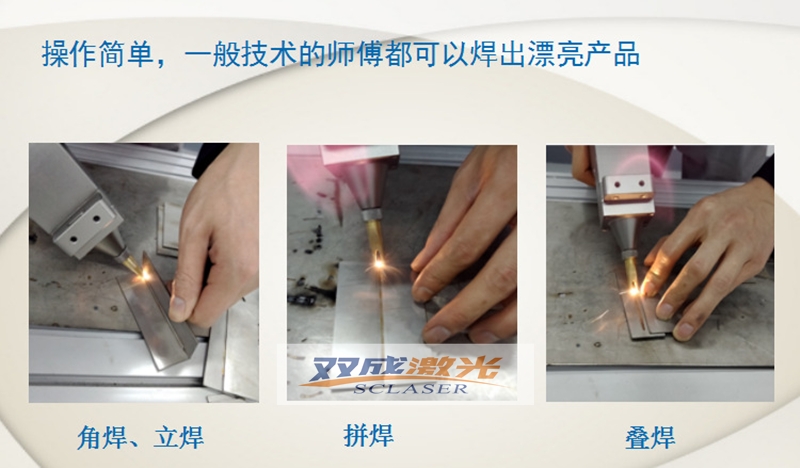 操作简单，一般技术的师傅都可以焊出漂亮产品

双成激光
SCLASER

角焊、立焊

拼焊

叠焊